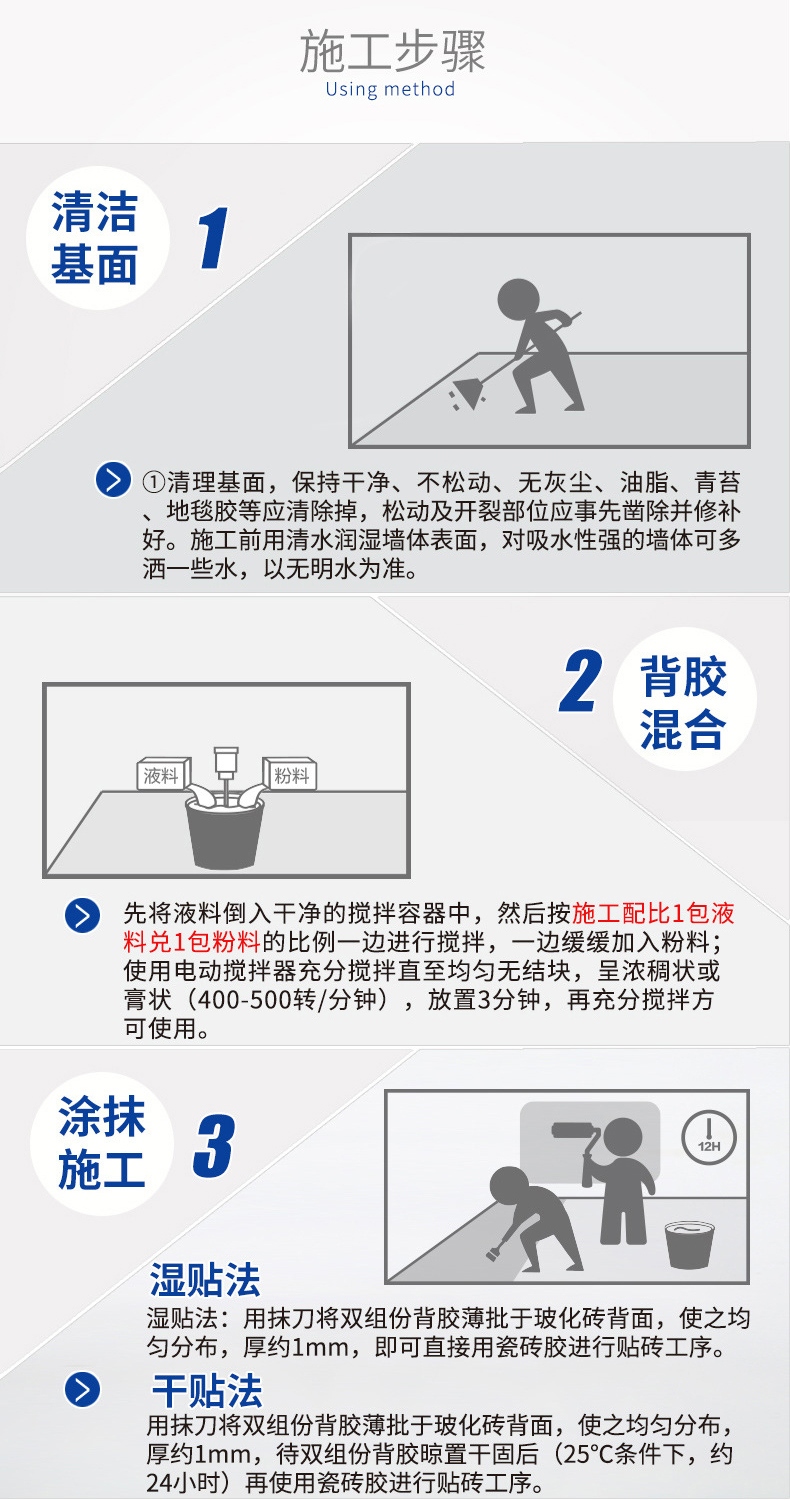 施工步骤
Using method

清洁基面

1

①清理基面，保持干净、不松动、无灰尘、油脂、青苔、地毯胶等应清除掉，松动及开裂部位应事先凿除并修补好。施工前用清水润湿墙体表面，对吸水性强的墙体可多洒一些水，以无明水为准。

2

背胶混合

液料

粉料

先将液料倒入干净的搅拌容器中，然后按施工配比1包液料兑1包粉料的比例一边进行搅拌，一边缓缓加入粉料；使用电动搅拌器充分搅拌直至均匀无结块，呈浓稠状或膏状（400-500转/分钟），放置3分钟，再充分搅拌方可使用。

涂抹施工

3

12H

湿贴法

湿贴法：用抹刀将双组份背胶薄批于玻化砖背面，使之均匀分布，厚约1mm，即可直接用瓷砖胶进行贴砖工序。

干贴法

用抹刀将双组份背胶薄批于玻化砖背面，使之均匀分布，厚约1mm，待双组份背胶晾置干固后（25°C条件下，约24小时）再使用瓷砖胶进行贴砖工序。